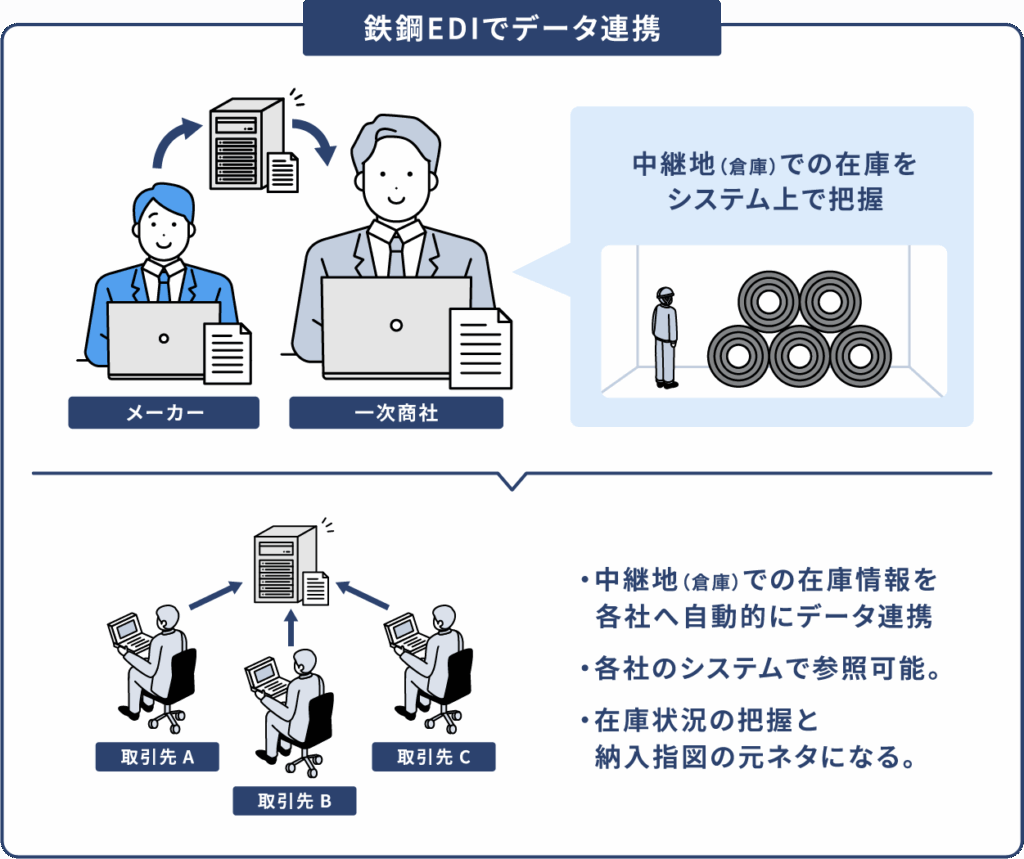 鉄鋼EDIでデータ連携

中継地（倉庫）での在庫をシステム上で把握

メーカー

一次商社

取引先 A

取引先 B

取引先 C

・中継地（倉庫）での在庫情報を各社へ自動的にデータ連携

・各社のシステムで参照可能。

・在庫状況の把握と納入指図の元ネタになる。