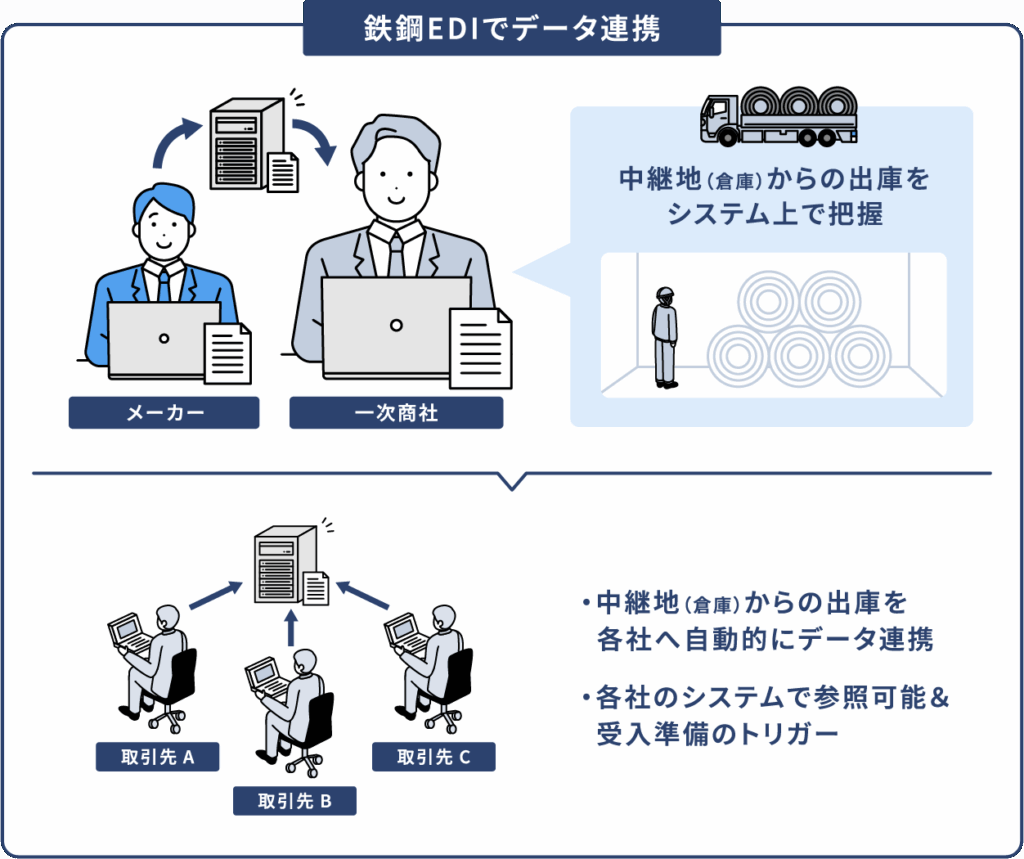 鉄鋼EDIでデータ連携

中継地（倉庫）からの出庫をシステム上で把握

メーカー

一次商社

取引先 A

取引先 B

取引先 C

・中継地（倉庫）からの出庫を各社へ自動的にデータ連携

・各社のシステムで参照可能＆受入準備のトリガー